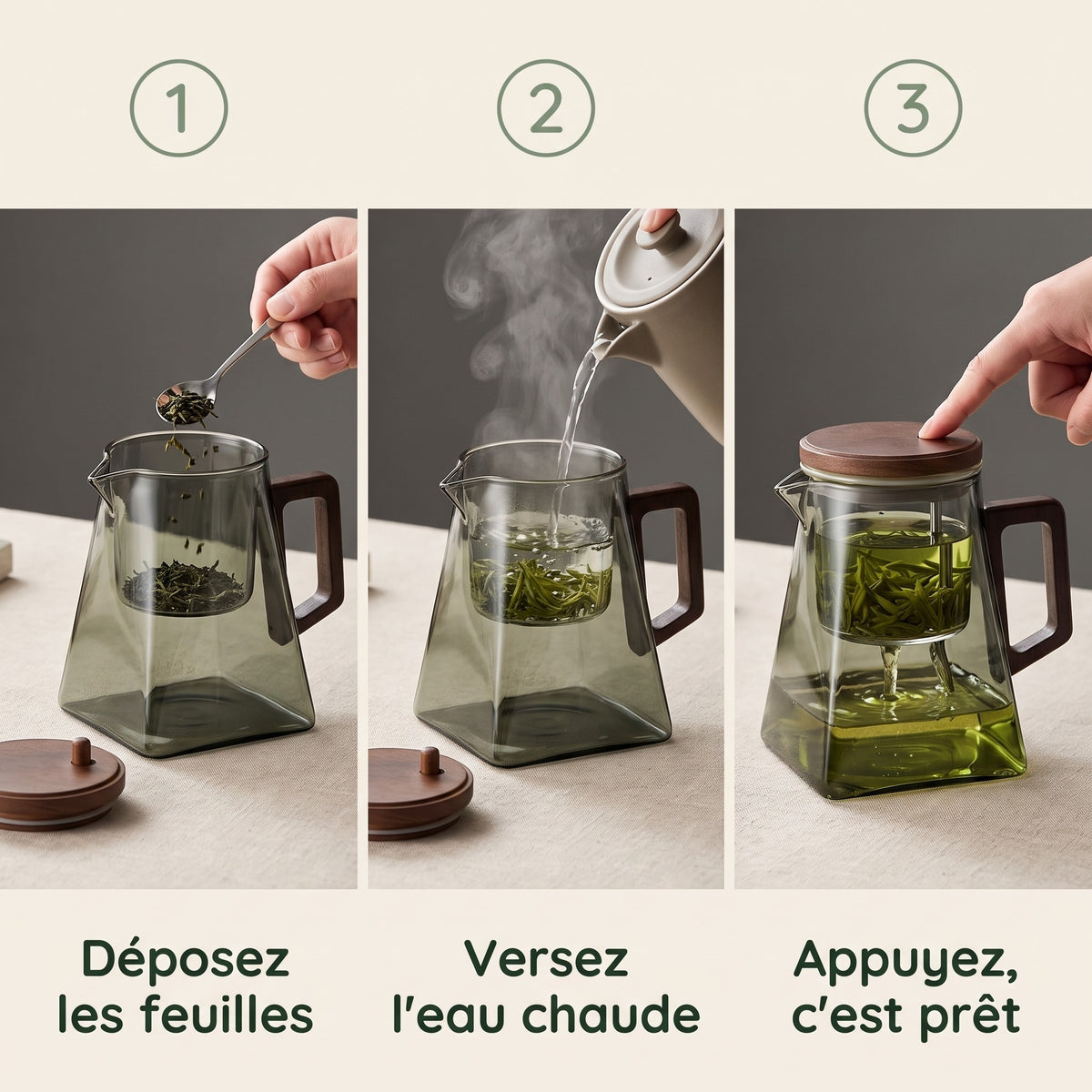 ①

Déposez les feuilles

②

Versez l'eau chaude

③

Appuyez, c'est prêt